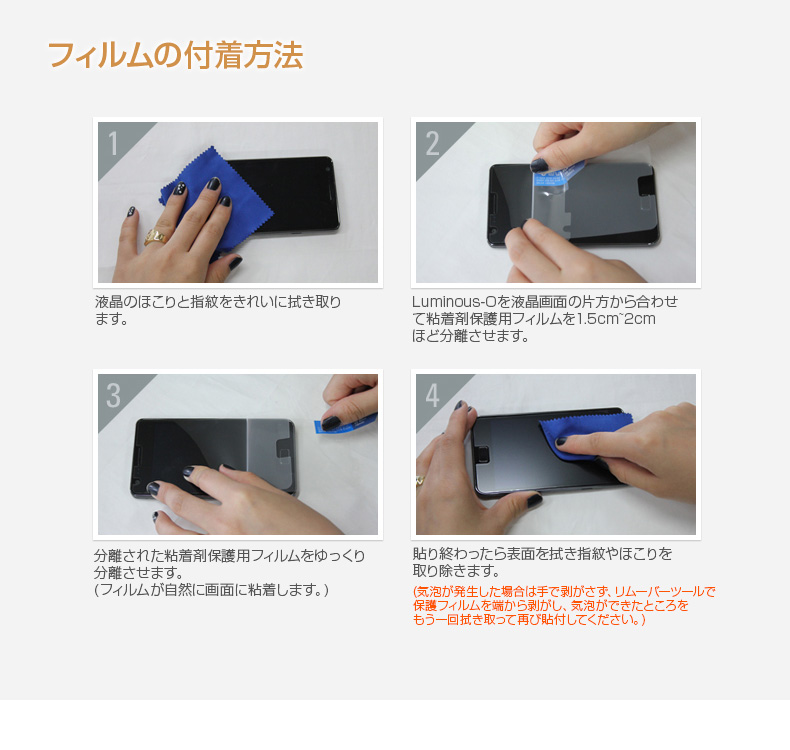 フィルムの付着方法

1

液晶のほこりと指紋をきれいに拭き取ります。

2

Luminous-Oを液晶画面の片方から合わせて粘着剤保護用フィルムを1.5cm~2cmほど分離させます。

3

分離された粘着剤保護用フィルムをゆっくり分離させます。
(フィルムが自然に画面に粘着します。)

4

貼り終わったら表面を拭き指紋やほこりを取り除きます。
(気泡が発生した場合は手で剥がさず、リムーバーツールで保護フィルムを端から剥がし、気泡ができたところをもう一回拭き取って再び貼付してください。)