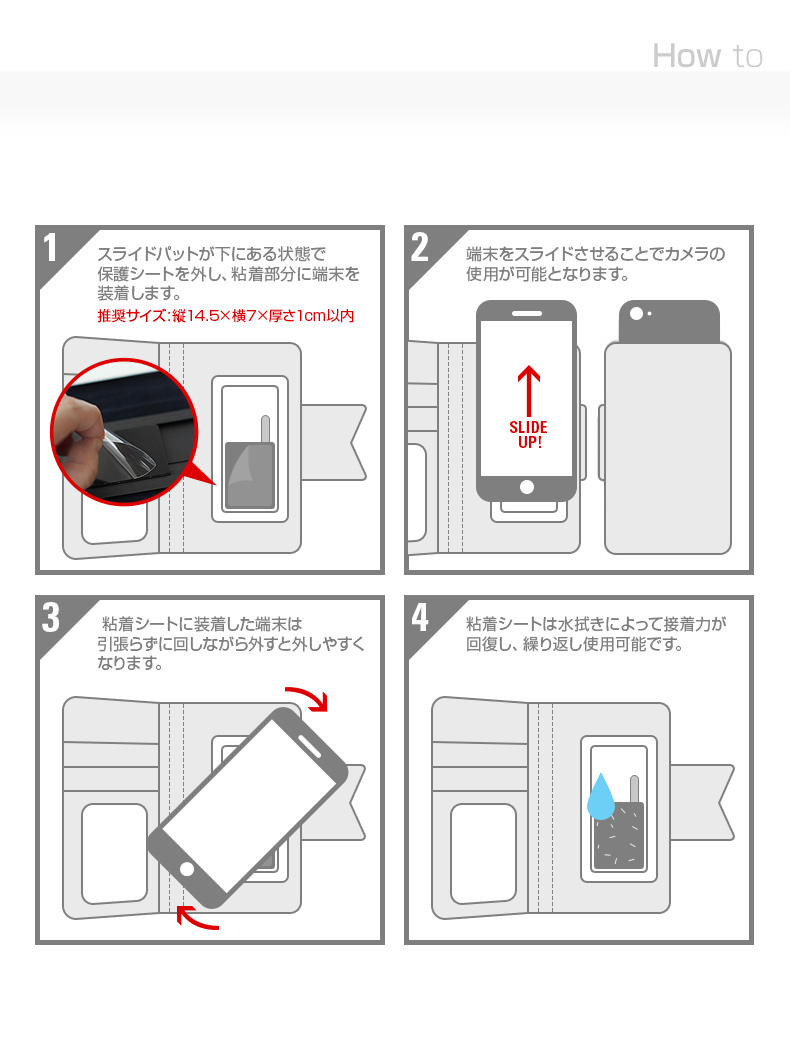 How to

1
スライドパットが下にある状態で保護シートを外し、粘着部分に端末を装着します。
推奨サイズ：縦14.5×横7×厚さ1cm以内

2
端末をスライドさせることでカメラの使用が可能となります。
SLIDE UP!

3
粘着シートに装着した端末は引張らずに回しながら外すと外しやすくなります。

4
粘着シートは水拭きによって接着力が回復し、繰り返し使用可能です。