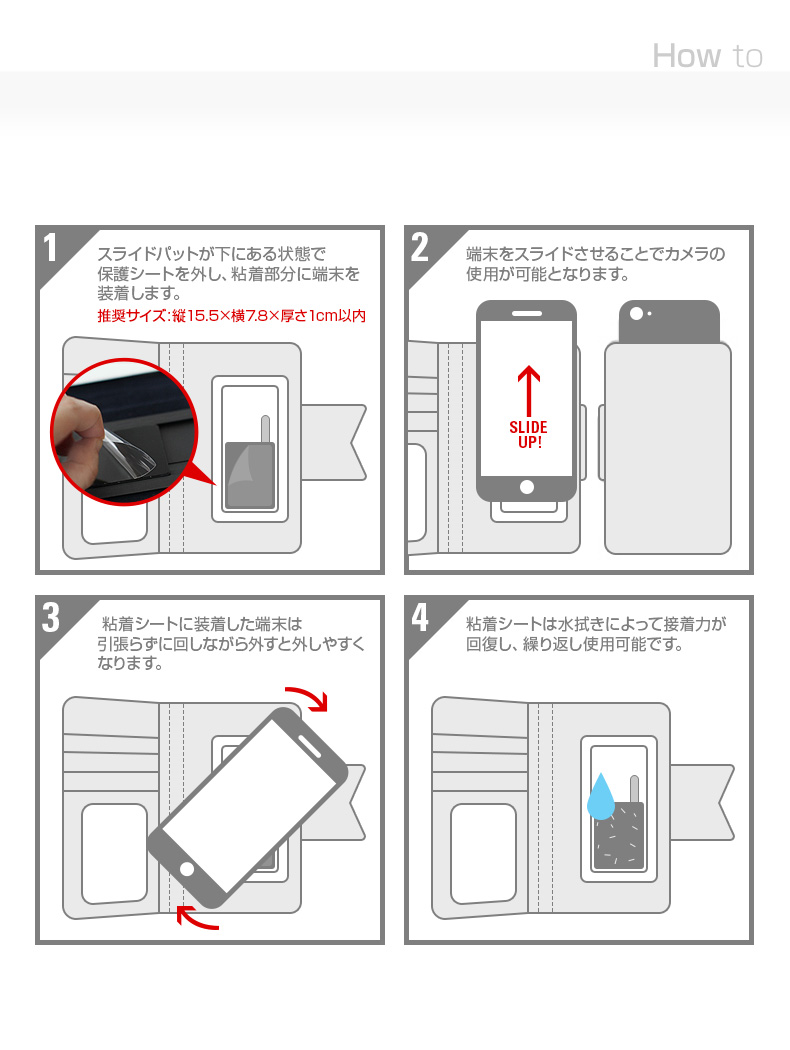 How to

1
スライドパットが下にある状態で保護シートを外し、粘着部分に端末を装着します。
推奨サイズ:縦15.5×横7.8×厚さ1cm以内

2
端末をスライドさせることでカメラの使用が可能となります。
SLIDE UP!

3
粘着シートに装着した端末は引張らずに回しながら外すと外しやすくなります。

4
粘着シートは水拭きによって接着力が回復し、繰り返し使用可能です。