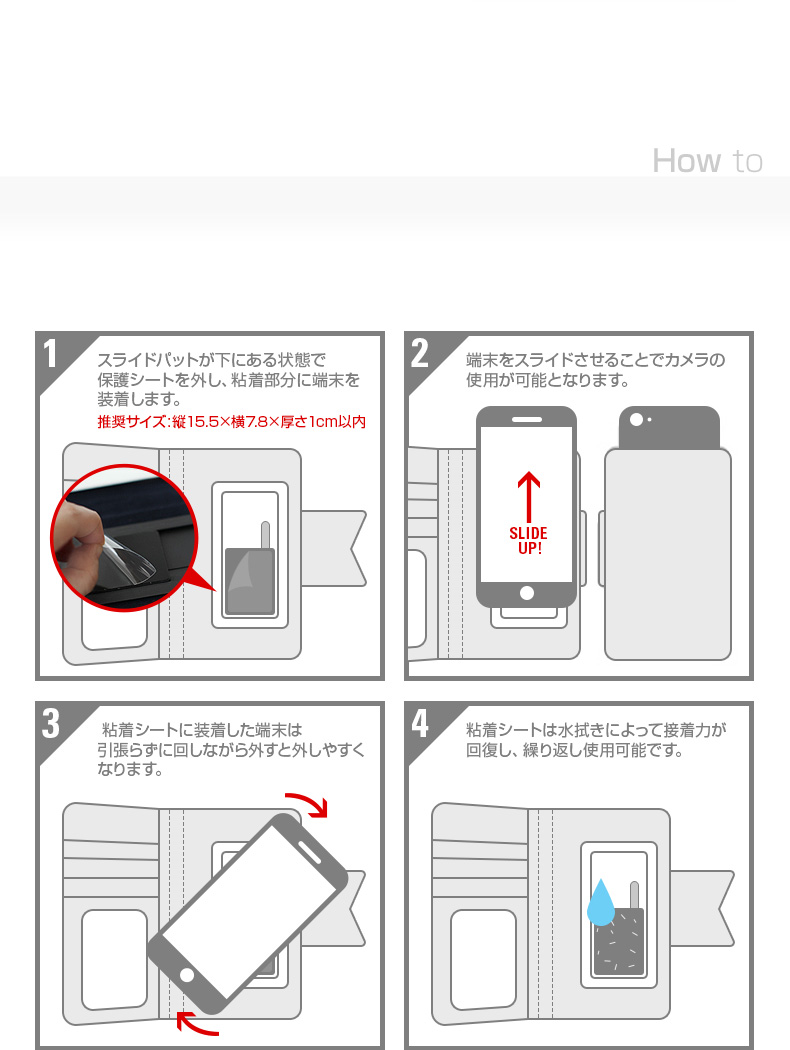 How to

1
スライドパットが下にある状態で保護シートを外し、粘着部分に端末を装着します。
推奨サイズ:縦15.5×横7.8×厚さ1cm以内

2
端末をスライドさせることでカメラの使用が可能となります。
SLIDE UP!

3
粘着シートに装着した端末は引張らずに回しながら外すと外しやすくなります。

4
粘着シートは水拭きによって接着力が回復し、繰り返し使用可能です。