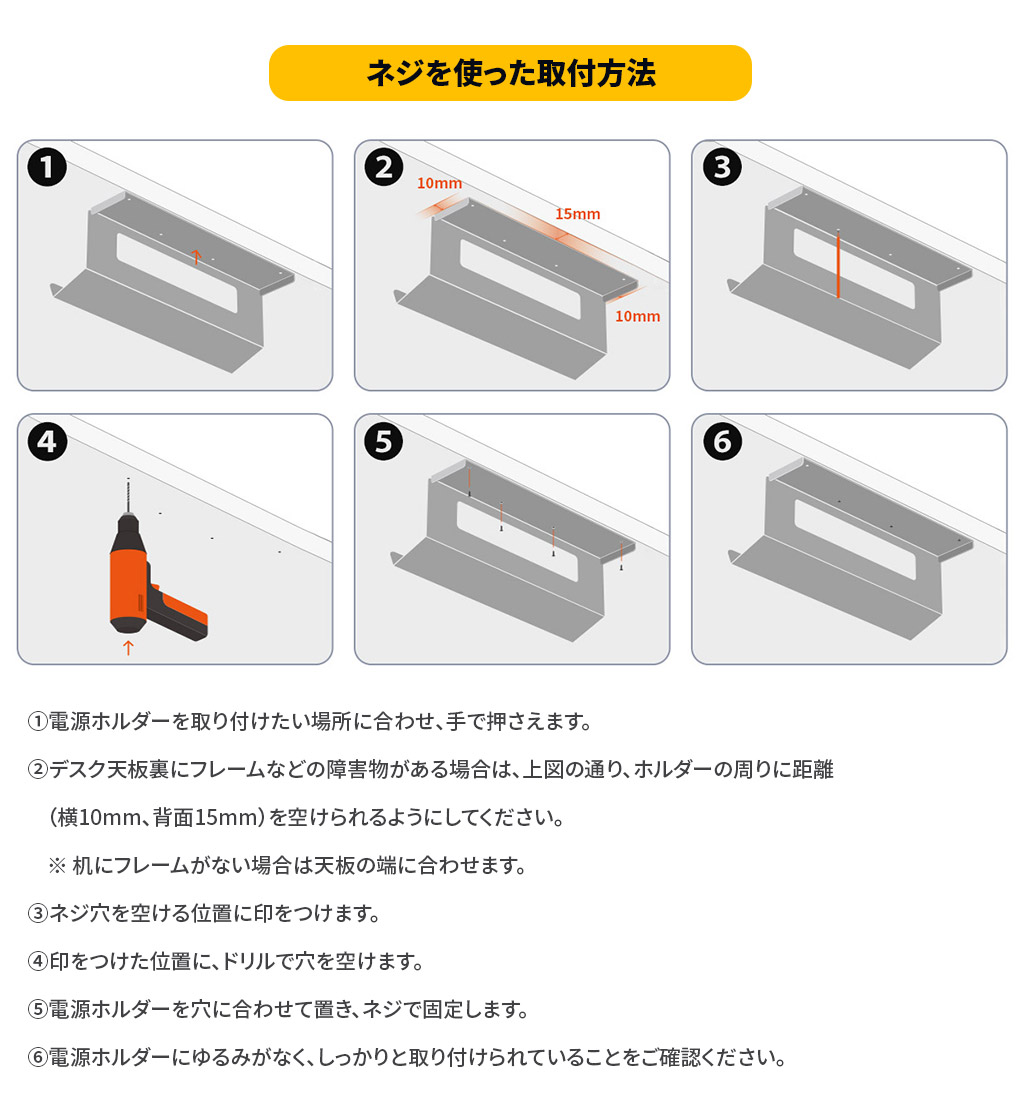 ネジを使った取付方法

1

2
10mm
15mm
10mm

3

4

5

6

①電源ホルダーを取り付けたい場所に合わせ、手で押さえます。

②デスク天板裏にフレームなどの障害物がある場合は、上図の通り、ホルダーの周りに距離（横10mm、背面15mm）を空けられるようにしてください。

※ 机にフレームがない場合は天板の端に合わせます。

③ネジ穴を空ける位置に印をつけます。

④印をつけた位置に、ドリルで穴を空けます。

⑤電源ホルダーを穴に合わせて置き、ネジで固定します。

⑥電源ホルダーにゆるみがなく、しっかりと取り付けられていることをご確認ください。