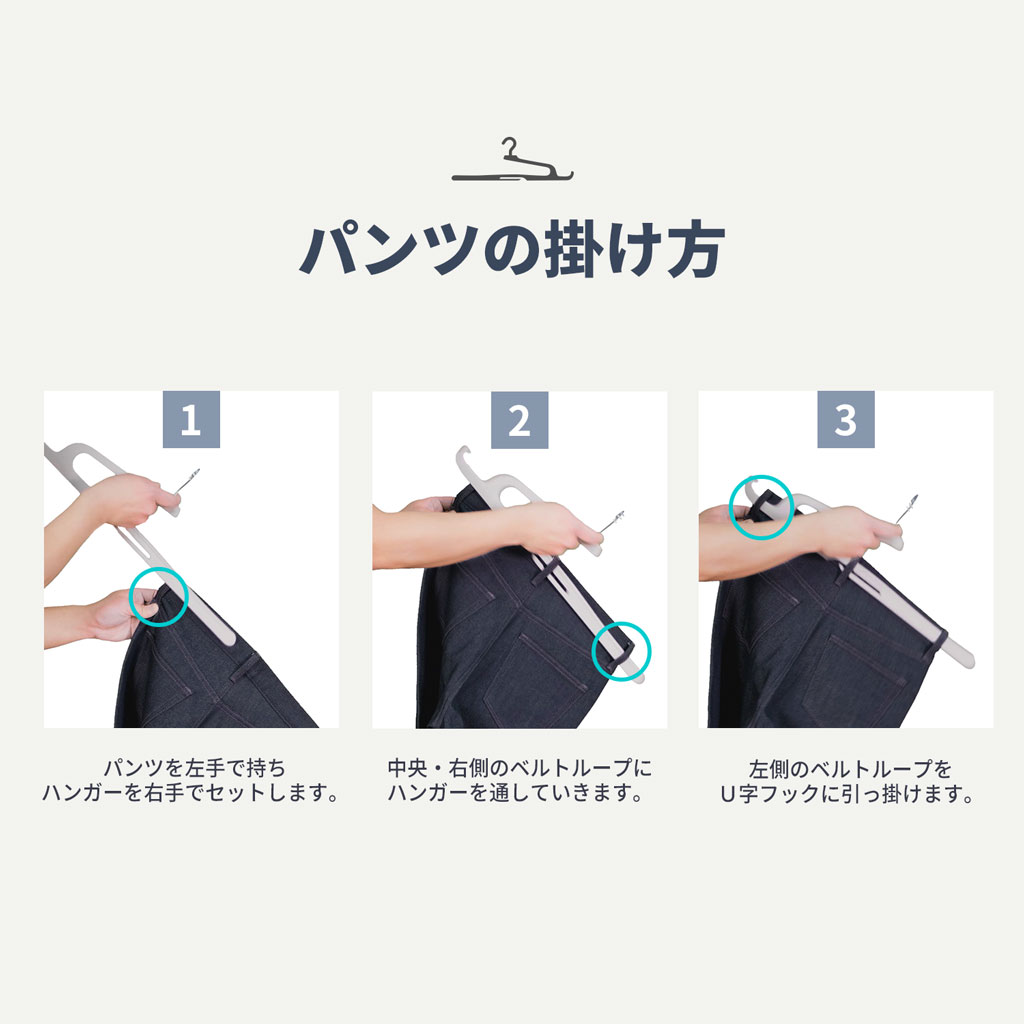 パンツの掛け方

1

パンツを左手で持ち
ハンガーを右手でセットします。

2

中央・右側のベルトループに
ハンガーを通していきます。

3

左側のベルトループを
U字フックに引っ掛けます。