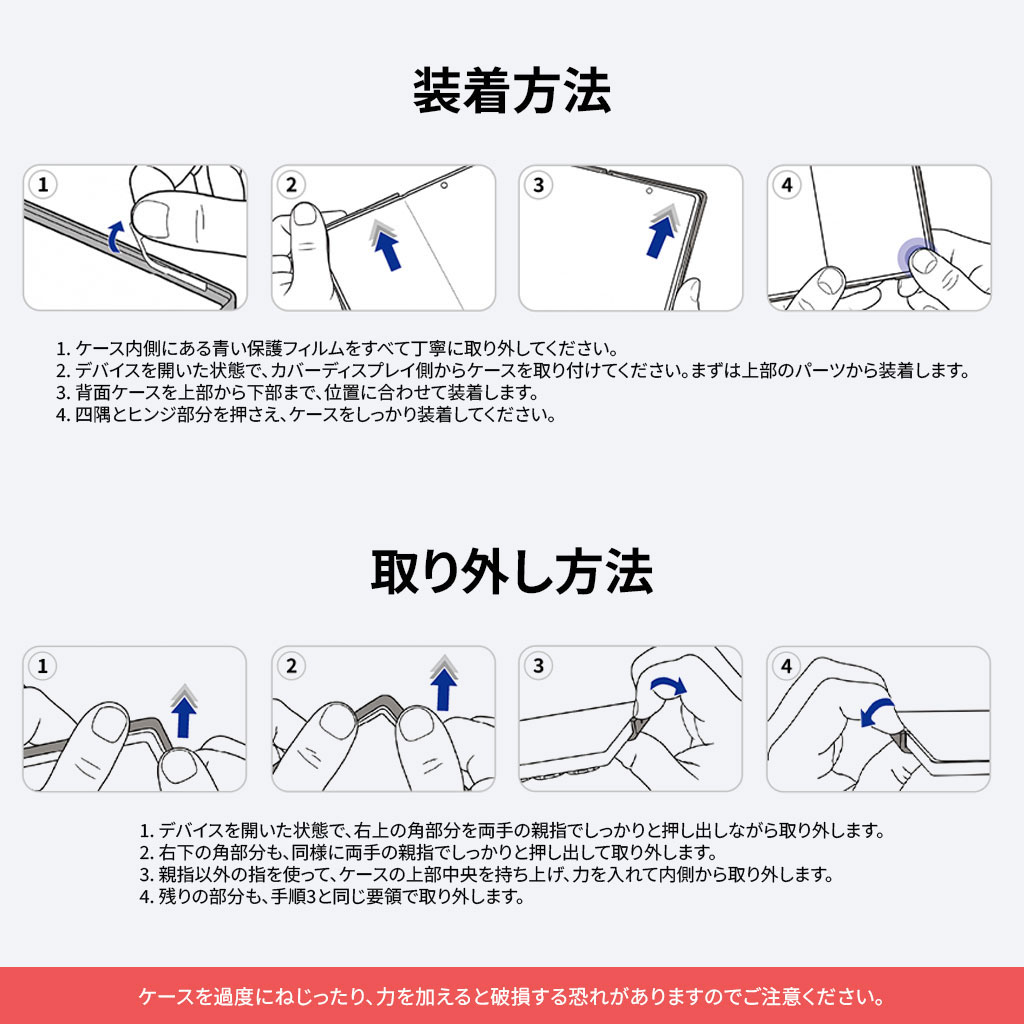 装着方法

1

2

3

4

1. ケース内側にある青い保護フィルムをすべて丁寧に取り外してください。
2. デバイスを開いた状態で、カバーディスプレイ側からケースを取り付けてください。まずは上部のパーツから装着します。
3. 背面ケースを上部から下部まで、位置に合わせて装着します。
4. 四隅とヒンジ部分を押さえ、ケースをしっかり装着してください。

取り外し方法

1

2

3

4

1. デバイスを開いた状態で、右上の角部分を両手の親指でしっかりと押し出しながら取り外します。
2. 右下の角部分も、同様に両手の親指でしっかりと押し出して取り外します。
3. 親指以外の指を使って、ケースの上部中央を持ち上げ、力を入れて内側から取り外します。
4. 残りの部分も、手順3と同じ要領で取り外します。

ケースを過度にねじったり、力を加えると破損する恐れがありますのでご注意ください。