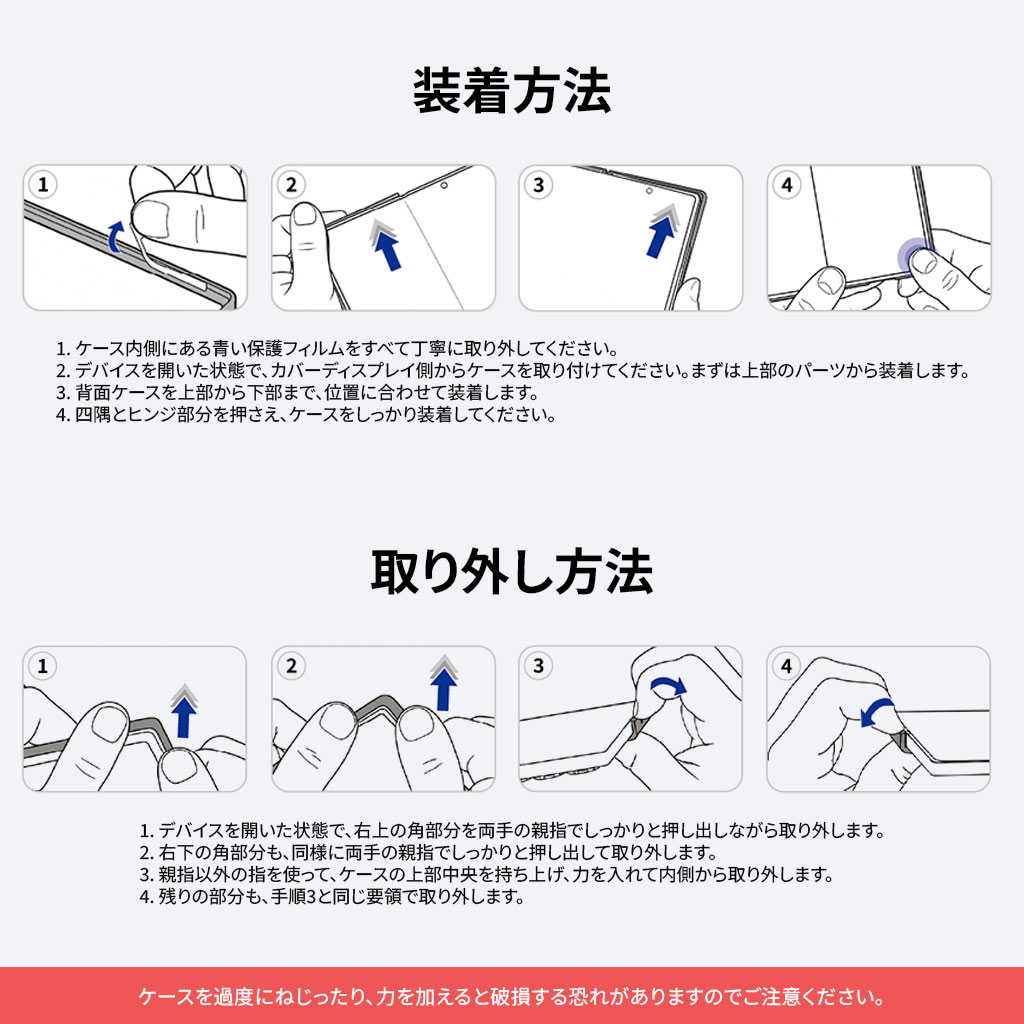 装着方法

1

2

3

4

1. ケース内側にある青い保護フィルムをすべて丁寧に取り外してください。
2. デバイスを開いた状態で、カバーディスプレイ側からケースを取り付けてください。まずは上部のパーツから装着します。
3. 背面ケースを上部から下部まで、位置に合わせて装着します。
4. 四隅とヒンジ部分を押さえ、ケースをしっかり装着してください。

取り外し方法

1

2

3

4

1. デバイスを開いた状態で、右上の角部分を両手の親指でしっかりと押し出しながら取り外します。
2. 右下の角部分も、同様に両手の親指でしっかりと押し出して取り外します。
3. 親指以外の指を使って、ケースの上部中央を持ち上げ、力を入れて内側から取り外します。
4. 残りの部分も、手順3と同じ要領で取り外します。

ケースを過度にねじったり、力を加えると破損する恐れがありますのでご注意ください。