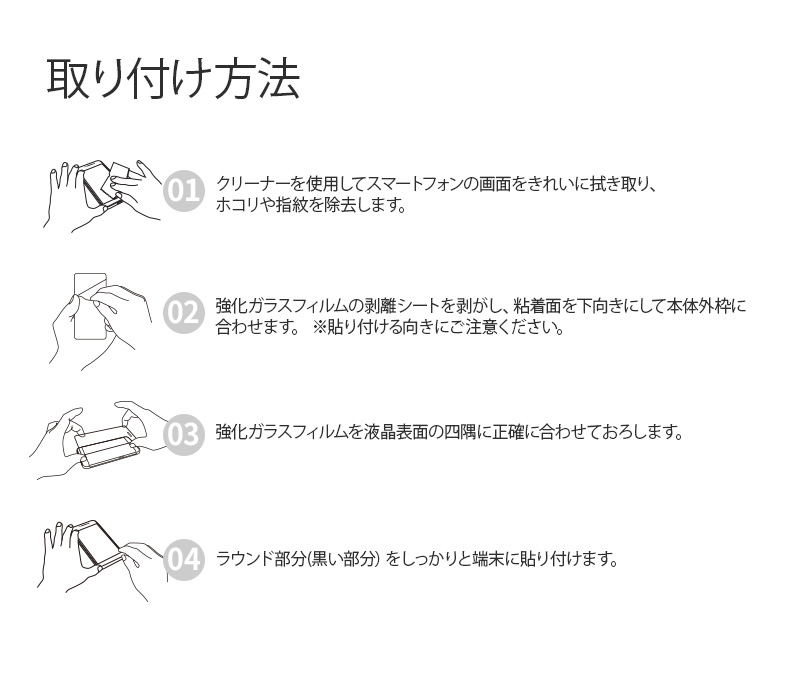 取り付け方法

01 クリーナーを使用してスマートフォンの画面をきれいに拭き取り、ホコリや指紋を除去します。

02 強化ガラスフィルムの剥離シートを剥がし、粘着面を下向きにして本体外枠に合わせます。 ※貼り付ける向きにご注意ください。

03 強化ガラスフィルムを液晶表面の四隅に正確に合わせておろします。

04 ラウンド部分(黒い部分) をしっかりと端末に貼り付けます。