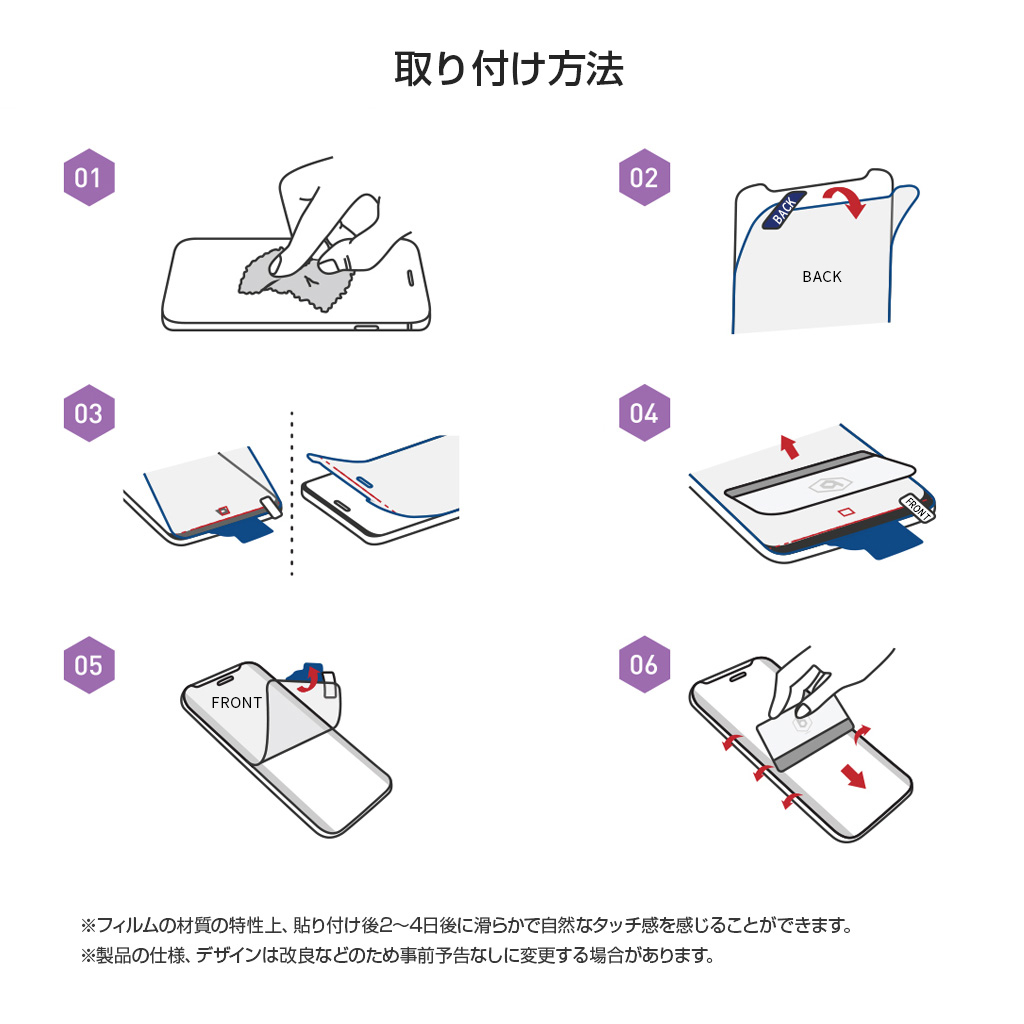 取り付け方法

01

02

BACK

BACK

03

04

FRONT

05

FRONT

06

※フィルムの材質の特性上、貼り付け後2～4日後に滑らかで自然なタッチ感を感じることができます。
※製品の仕様、デザインは改良などのため事前予告なしに変更する場合があります。