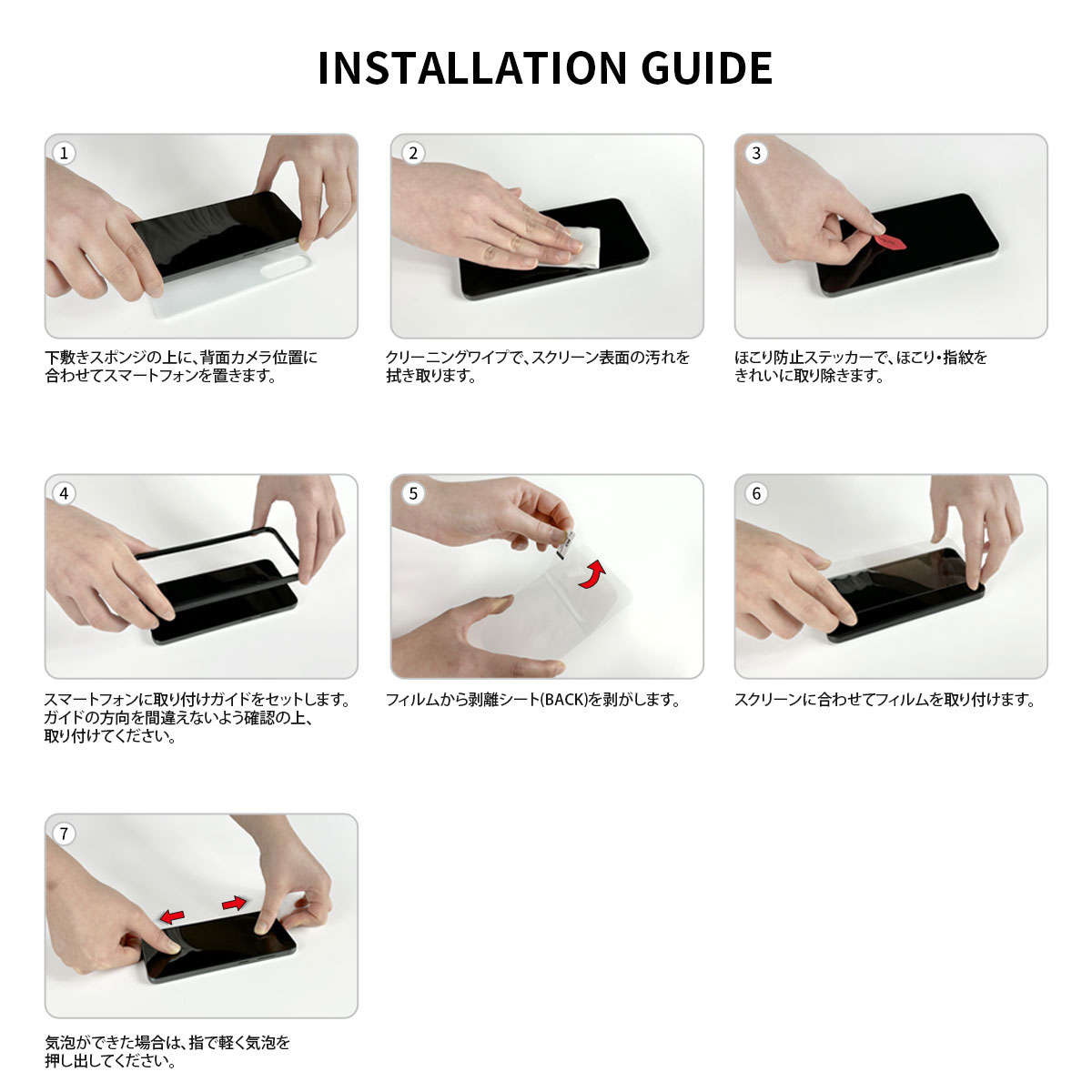 INSTALLATION GUIDE

1

下敷きスポンジの上に、背面カメラ位置に合わせてスマートフォンを置きます。

2

クリーニングワイプで、スクリーン表面の汚れを拭き取ります。

3

ほこり防止ステッカーで、ほこり・指紋をきれいに取り除きます。

4

スマートフォンに取り付けガイドをセットします。ガイドの方向を間違えないよう確認の上、取り付けてください。

5

フィルムから剥離シート(BACK)を剥がします。

6

スクリーンに合わせてフィルムを取り付けます。

7

気泡ができた場合は、指で軽く気泡を押し出してください。