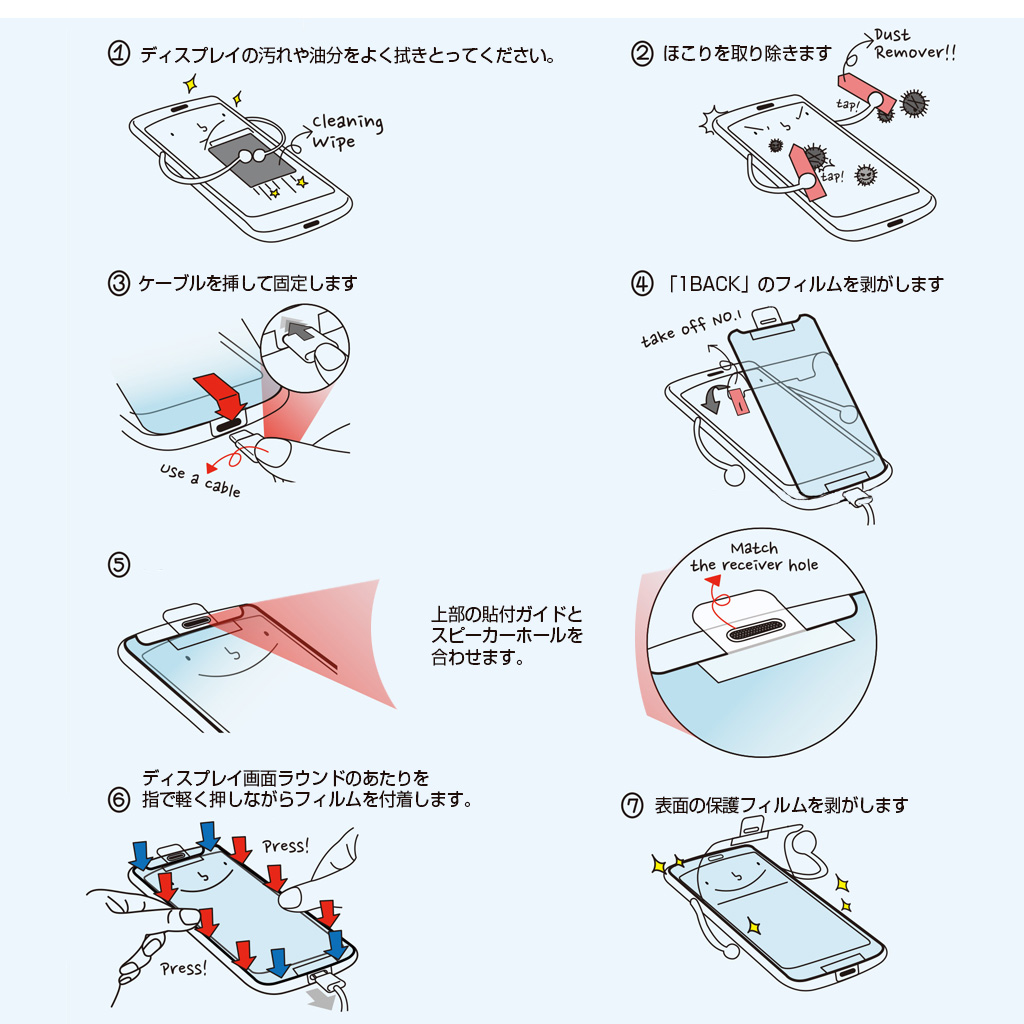 ① ディスプレイの汚れや油分をよく拭きとってください。

cleaning Wipe

② ほこりを取り除きます

Dust Remover!!

tap!

tap!

③ ケーブルを挿して固定します

Use a cable

④ 「1BACK」のフィルムを剥がします

take off NO.1

⑤

上部の貼付ガイドとスピーカーホールを合わせます。

Match the receiver hole

⑥ ディスプレイ画面ラウンドのあたりを指で軽く押しながらフィルムを付着します。

Press!

Press!

⑦ 表面の保護フィルムを剥がします