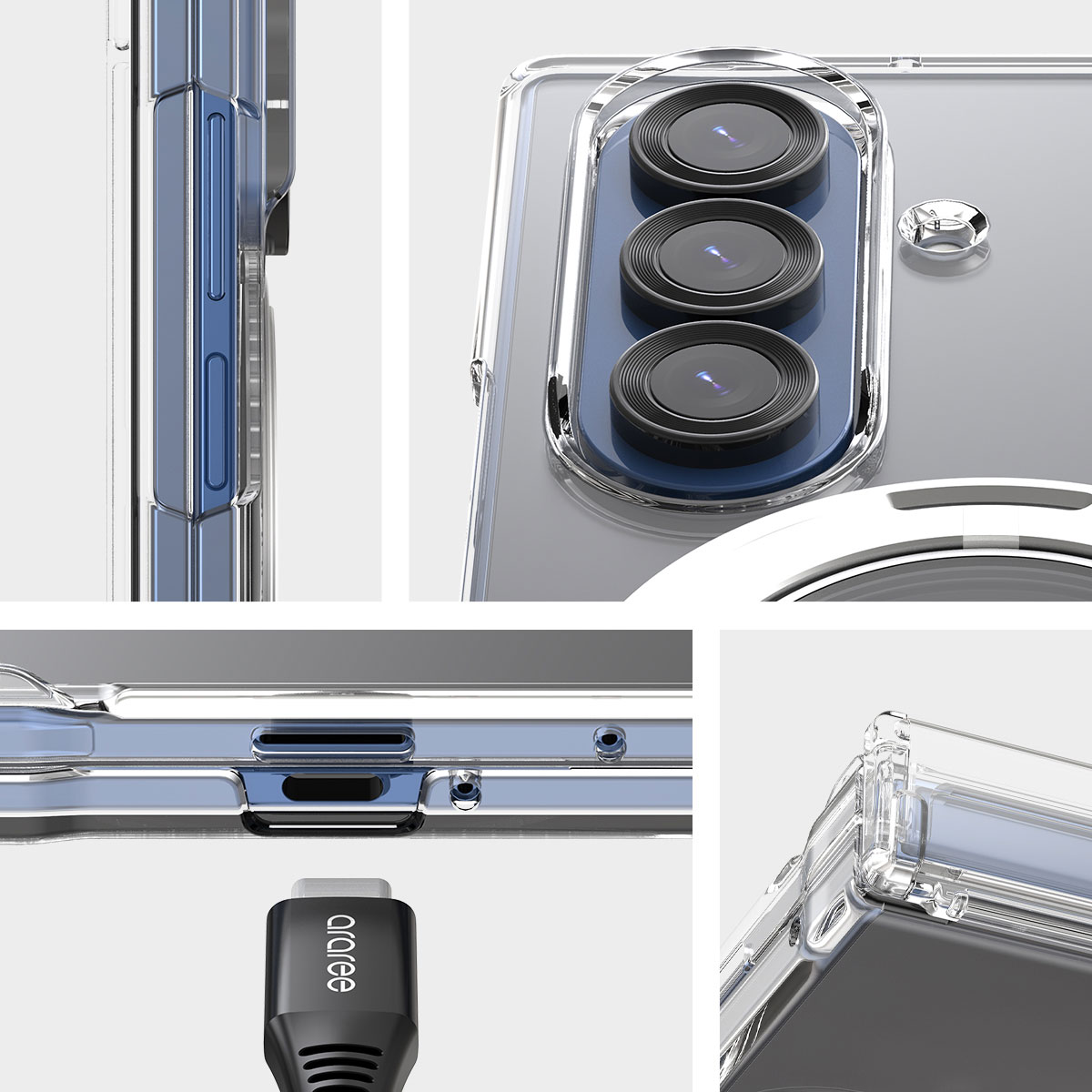 araree