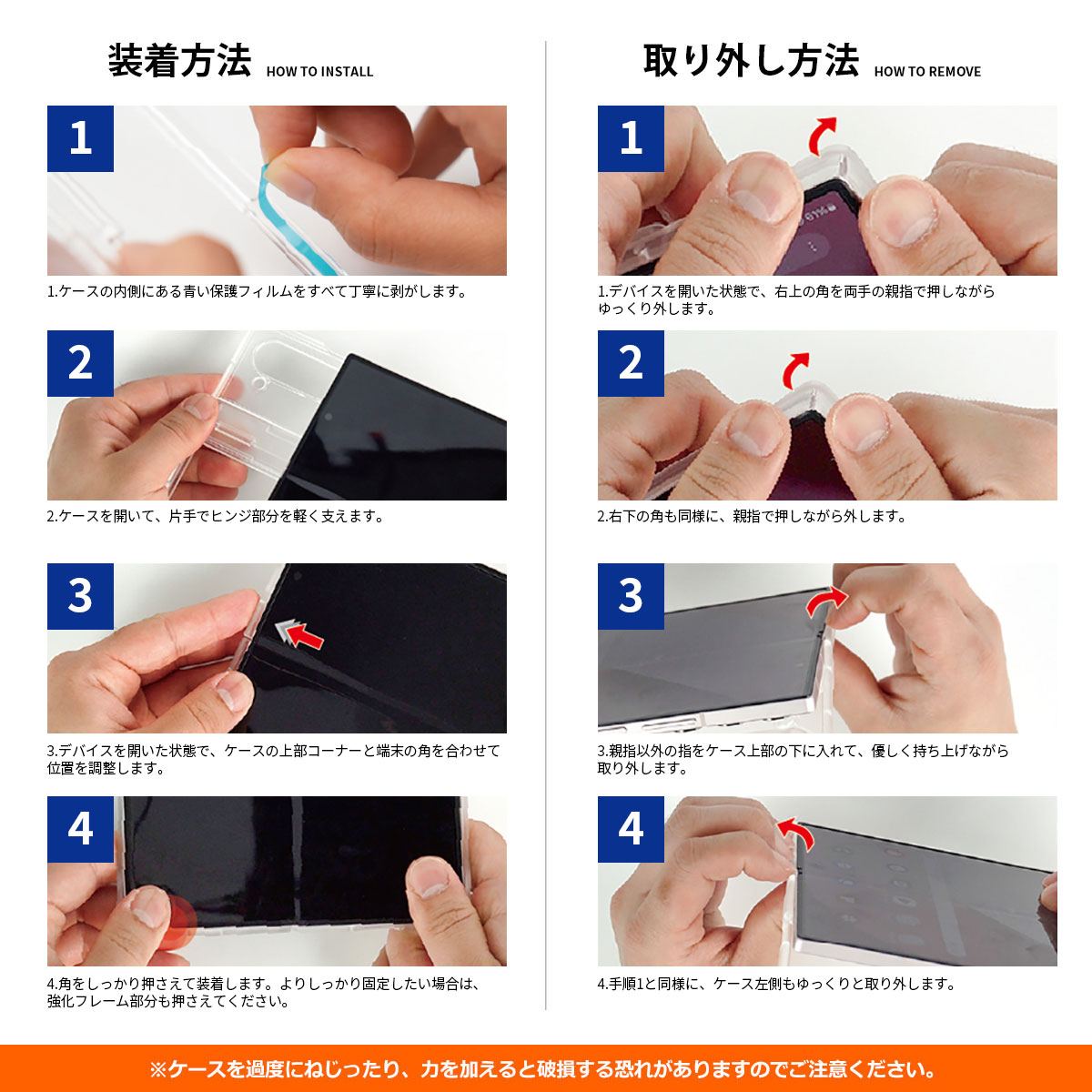 装着方法 HOW TO INSTALL

1

1.ケースの内側にある青い保護フィルムをすべて丁寧に剥がします。

2

2.ケースを開いて、片手でヒンジ部分を軽く支えます。

3

3.デバイスを開いた状態で、ケースの上部コーナーと端末の角を合わせて位置を調整します。

4

4.角をしっかり押さえて装着します。よりしっかり固定したい場合は、強化フレーム部分も押さえてください。

取り外し方法 HOW TO REMOVE

1

1.デバイスを開いた状態で、右上の角を両手の親指で押しながらゆっくり外します。

2

2.右下の角も同様に、親指で押しながら外します。

3

3.親指以外の指をケース上部の下に入れて、優しく持ち上げながら取り外します。

4

4.手順1と同様に、ケース左側もゆっくりと取り外します。

※ケースを過度にねじったり、力を加えると破損する恐れがありますのでご注意ください。