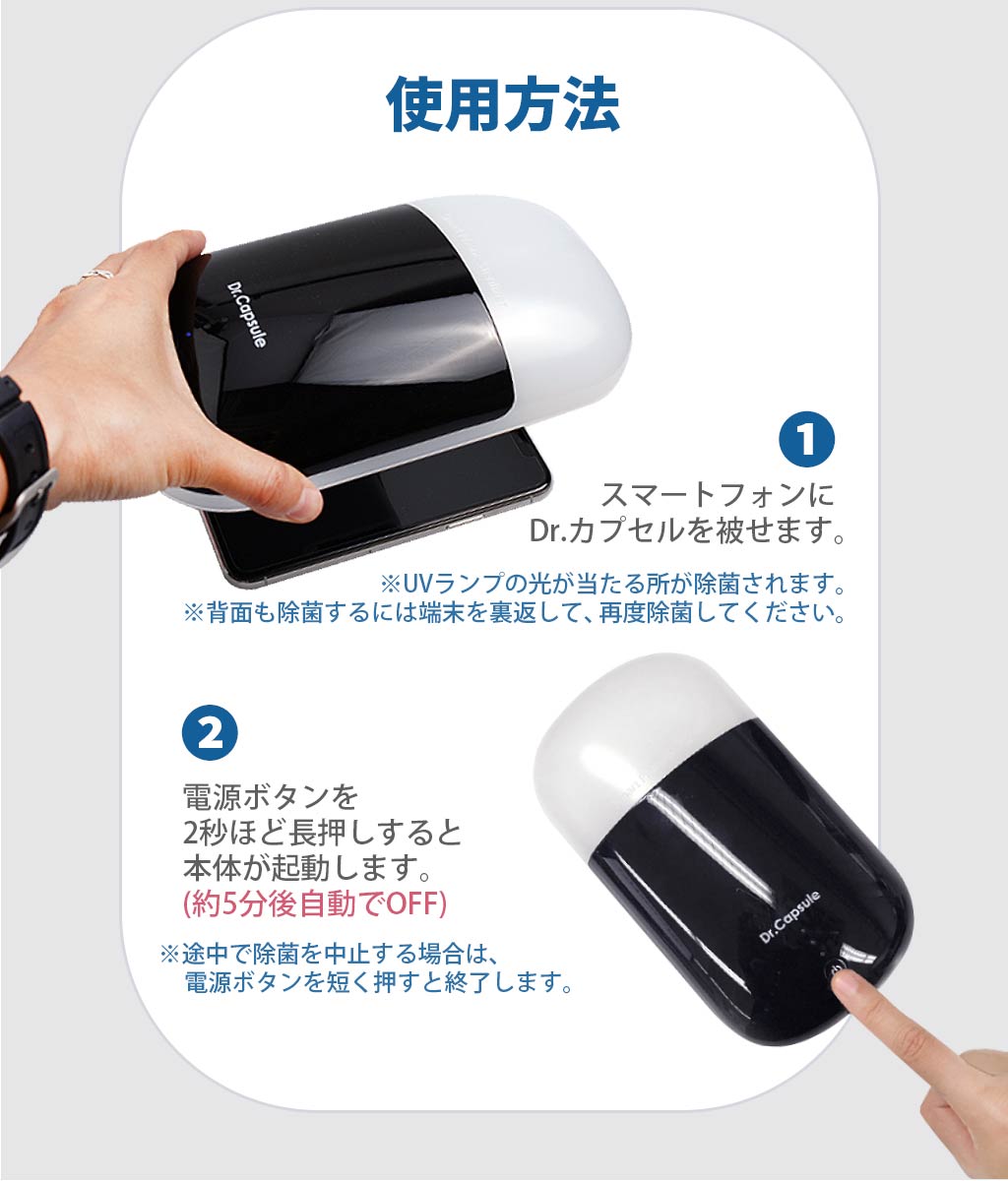 使用方法

Dr.Capsule

1
スマートフォンに
Dr.カプセルを被せます。

※UVランプの光が当たる所が除菌されます。
※背面も除菌するには端末を裏返して、再度除菌してください。

2
電源ボタンを
2秒ほど長押しすると
本体が起動します。
(約5分後自動でOFF)

※途中で除菌を中止する場合は、
電源ボタンを短く押すと終了します。

Dr.Capsule