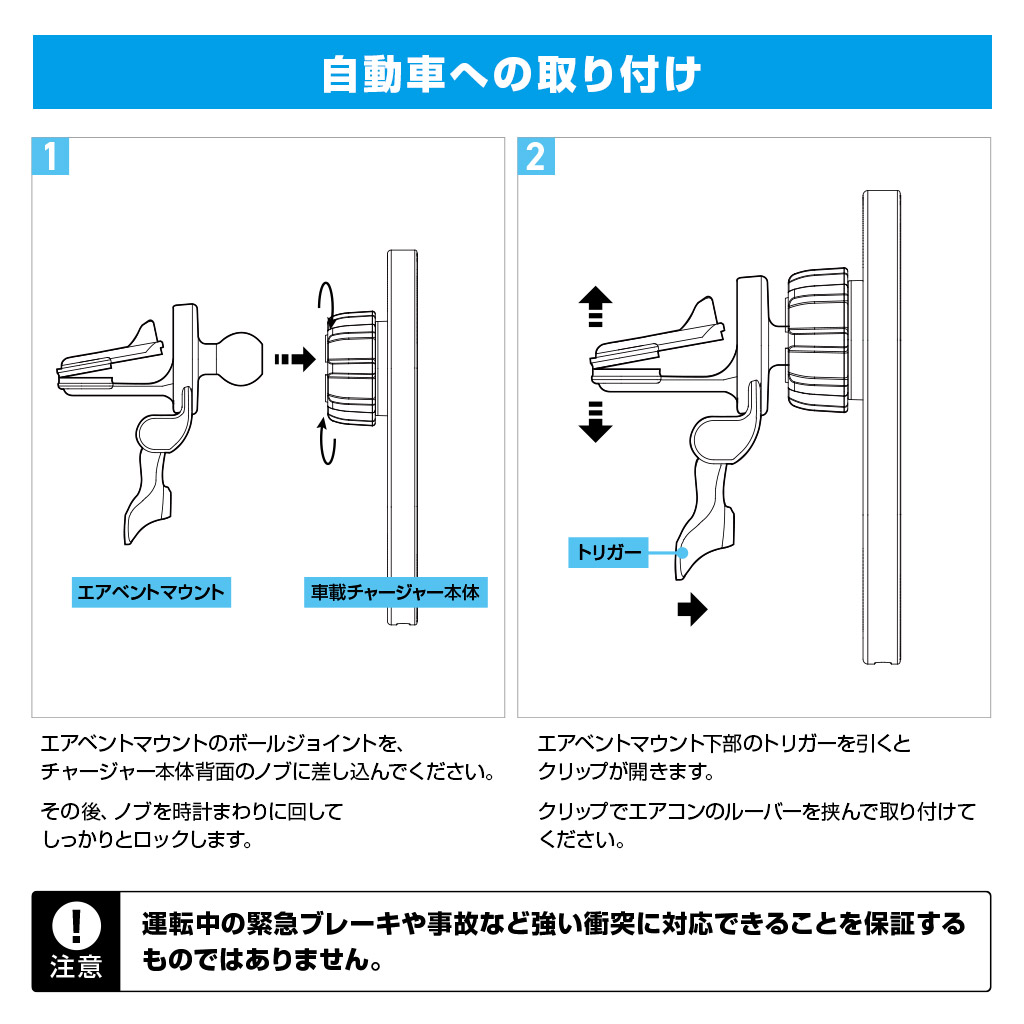 自動車への取り付け

1

エアベントマウント

車載チャージャー本体

エアベントマウントのボールジョイントを、チャージャー本体背面のノブに差し込んでください。

その後、ノブを時計まわりに回してしっかりとロックします。

2

トリガー

エアベントマウント下部のトリガーを引くとクリップが開きます。

クリップでエアコンのルーバーを挟んで取り付けてください。

!
注意

運転中の緊急ブレーキや事故など強い衝突に対応できることを保証するものではありません。