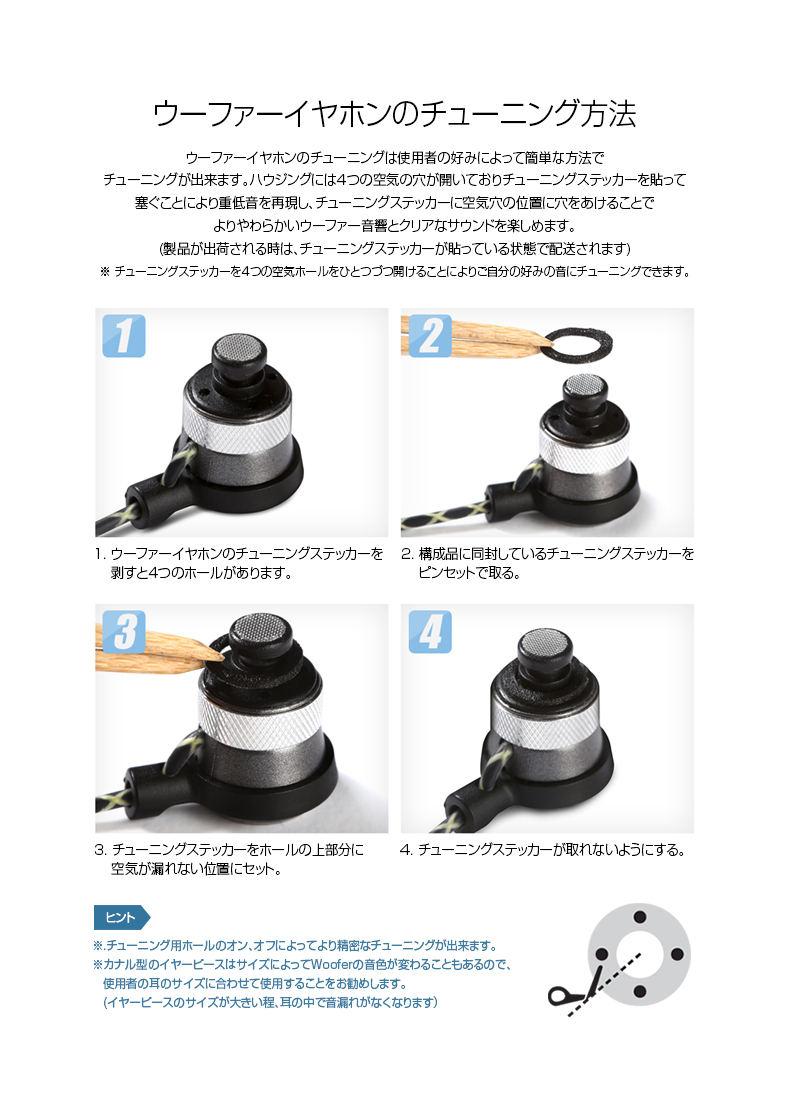 ウーファーイヤホンのチューニング方法

ウーファーイヤホンのチューニングは使用者の好みによって簡単な方法でチューニングが出来ます。ハウジングには4つの空気の穴が開いておりチューニングステッカーを貼って塞ぐことにより重低音を再現し、チューニングステッカーに空気穴の位置に穴をあけることでよりやわらかいウーファー音響とクリアなサウンドを楽しめます。
(製品が出荷される時は、チューニングステッカーが貼っている状態で配送されます)
※ チューニングステッカーを4つの空気ホールをひとつづつ開けることによりご自分の好みの音にチューニングできます。

1

1. ウーファーイヤホンのチューニングステッカーを剥すと4つのホールがあります。

2

2. 構成品に同封しているチューニングステッカーをピンセットで取る。

3

3. チューニングステッカーをホールの上部分に空気が漏れない位置にセット。

4

4. チューニングステッカーが取れないようにする。

ヒント

※.チューニング用ホールのオン、オフによってより精密なチューニングが出来ます。
※カナル型のイヤーピースはサイズによってWooferの音色が変わることもあるので、使用者の耳のサイズに合わせて使用することをお勧めします。
(イヤーピースのサイズが大きい程、耳の中で音漏れがなくなります)