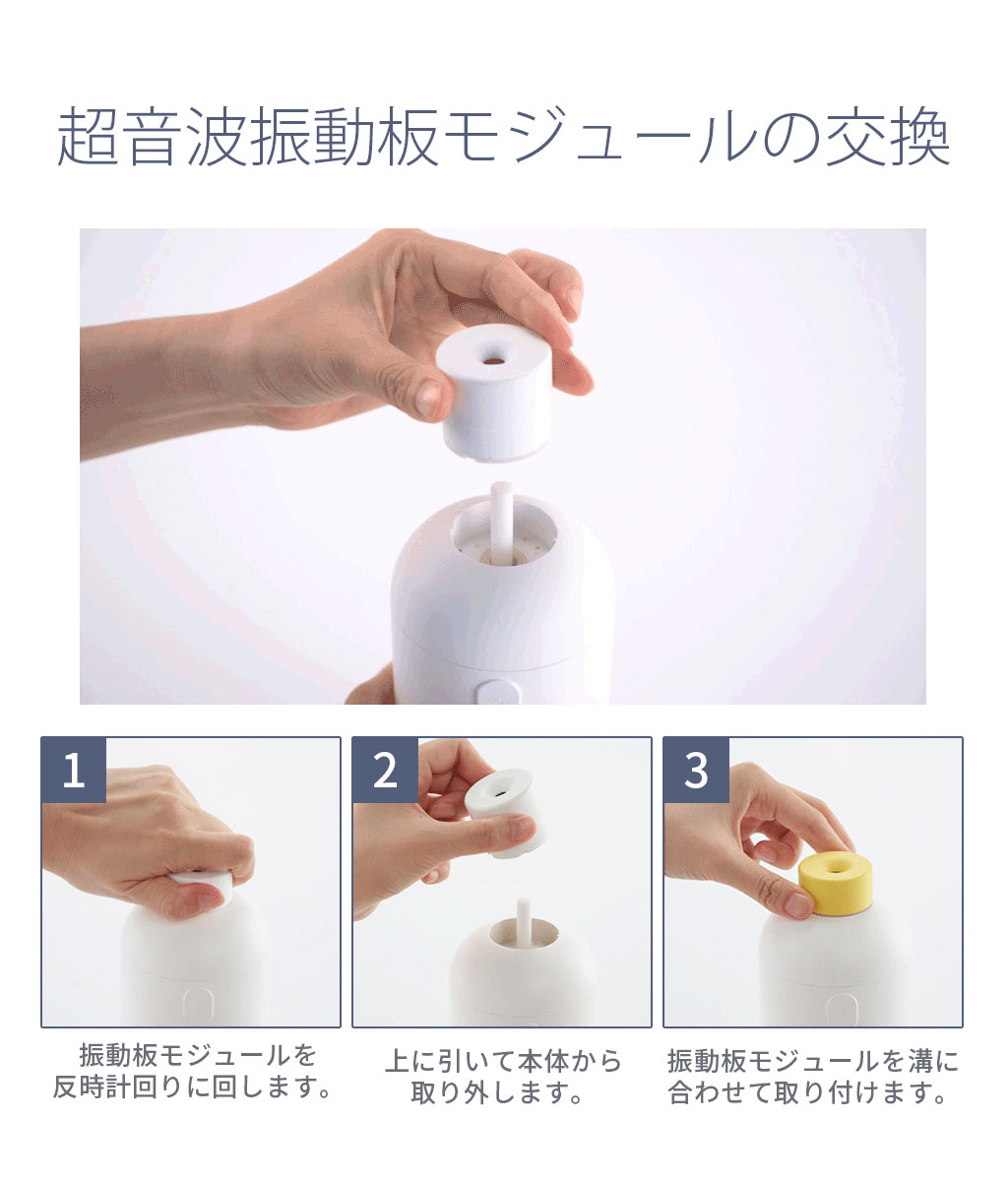 超音波振動板モジュールの交換

1

振動板モジュールを反時計回りに回します。

2

上に引いて本体から取り外します。

3

振動板モジュールを溝に合わせて取り付けます。