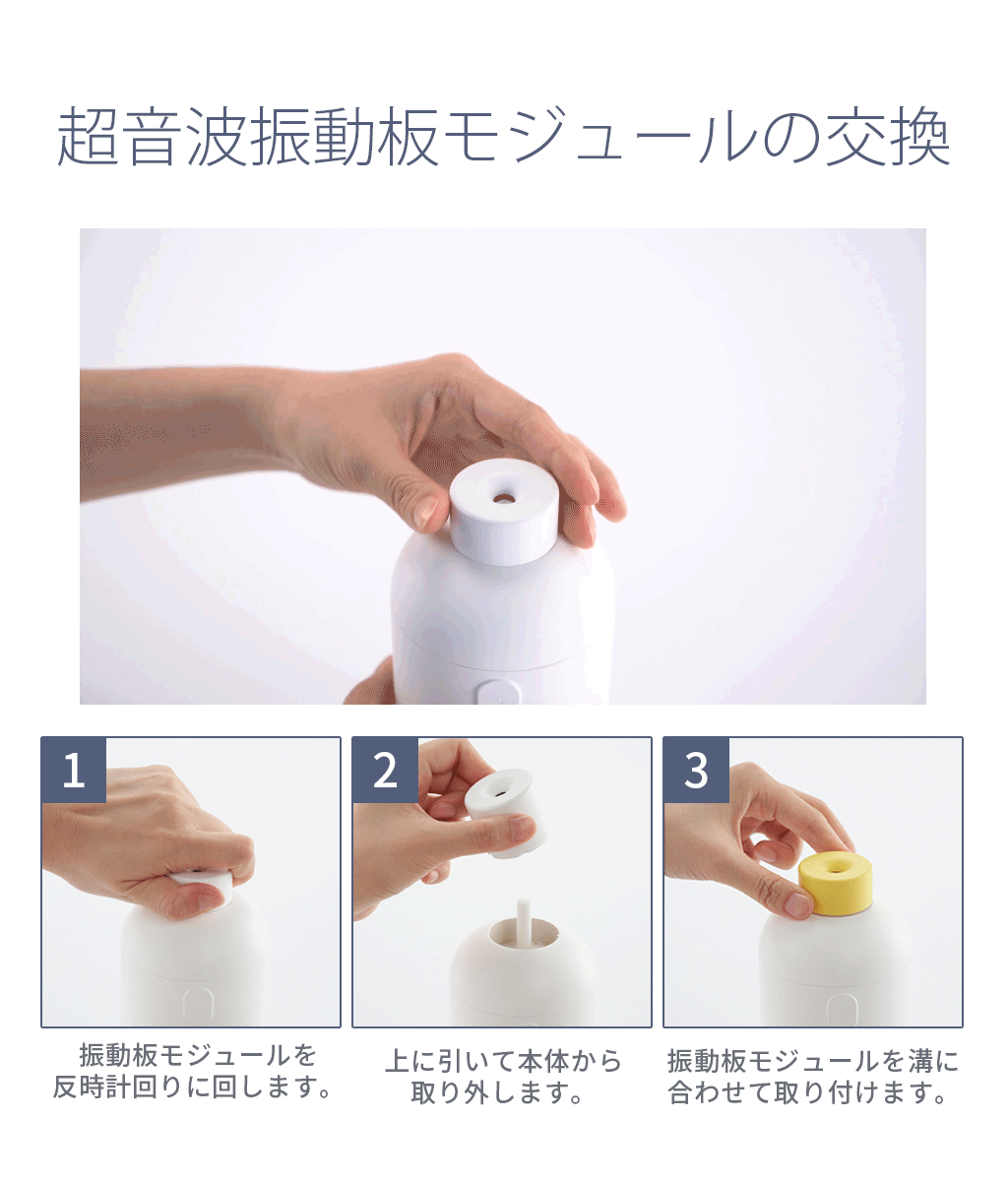 超音波振動板モジュールの交換

1

振動板モジュールを反時計回りに回します。

2

上に引いて本体から取り外します。

3

振動板モジュールを溝に合わせて取り付けます。