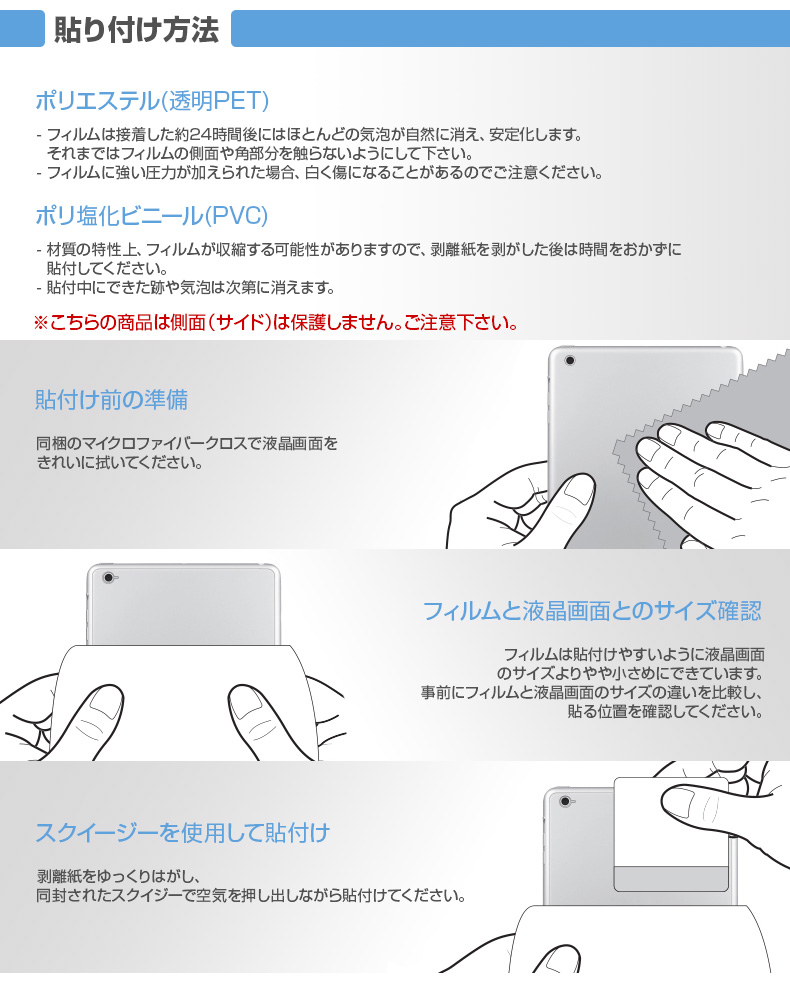 貼り付け方法

ポリエステル(透明PET)

- フィルムは接着した約24時間後にはほとんどの気泡が自然に消え、安定化します。それまではフィルムの側面や角部分を触らないようにして下さい。
- フィルムに強い圧力が加えられた場合、白く傷になることがあるのでご注意ください。

ポリ塩化ビニール(PVC)

- 材質の特性上、フィルムが収縮する可能性がありますので、剥離紙を剥がした後は時間をおかずに貼付してください。
- 貼付中にできた跡や気泡は次第に消えます。

※こちらの商品は側面（サイド）は保護しません。ご注意下さい。

貼付け前の準備

同梱のマイクロファイバークロスで液晶画面をきれいに拭いてください。

フィルムと液晶画面とのサイズ確認

フィルムは貼付けやすいように液晶画面のサイズよりやや小さめにできています。事前にフィルムと液晶画面のサイズの違いを比較し、貼る位置を確認してください。

スクイージーを使用して貼付け

剥離紙をゆっくりはがし、同封されたスクイジーで空気を押し出しながら貼付けてください。