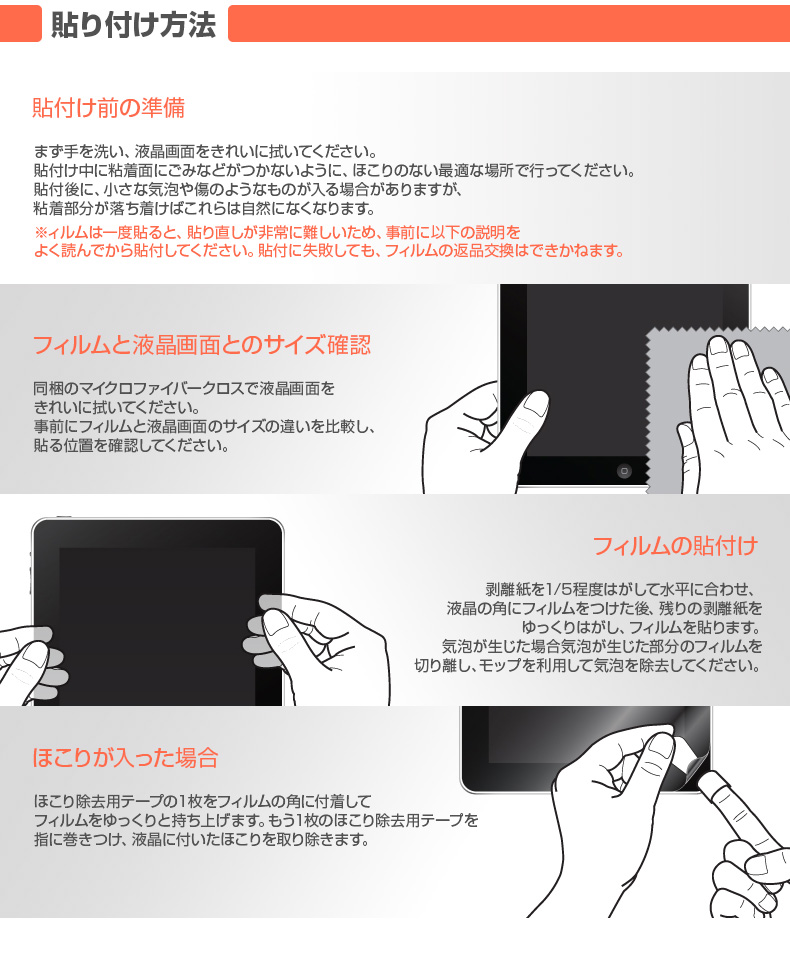 貼り付け方法

貼付け前の準備

まず手を洗い、液晶画面をきれいに拭いてください。
貼付け中に粘着面にごみなどがつかないように、ほこりのない最適な場所で行ってください。
貼付後に、小さな気泡や傷のようなものが入る場合がありますが、
粘着部分が落ち着けばこれらは自然になくなります。
※ィルムは一度貼ると、貼り直しが非常に難しいため、事前に以下の説明を
よく読んでから貼付してください。貼付に失敗しても、フィルムの返品交換はできかねます。

フィルムと液晶画面とのサイズ確認

同梱のマイクロファイバークロスで液晶画面を
きれいに拭いてください。
事前にフィルムと液晶画面のサイズの違いを比較し、
貼る位置を確認してください。

フィルムの貼付け

剥離紙を1/5程度はがして水平に合わせ、
液晶の角にフィルムをつけた後、残りの剥離紙を
ゆっくりはがし、フィルムを貼ります。
気泡が生じた場合気泡が生じた部分のフィルムを
切り離し、モップを利用して気泡を除去してください。

ほこりが入った場合

ほこり除去用テープの1枚をフィルムの角に付着して
フィルムをゆっくりと持ち上げます。もう1枚のほこり除去用テープを
指に巻きつけ、液晶に付いたほこりを取り除きます。