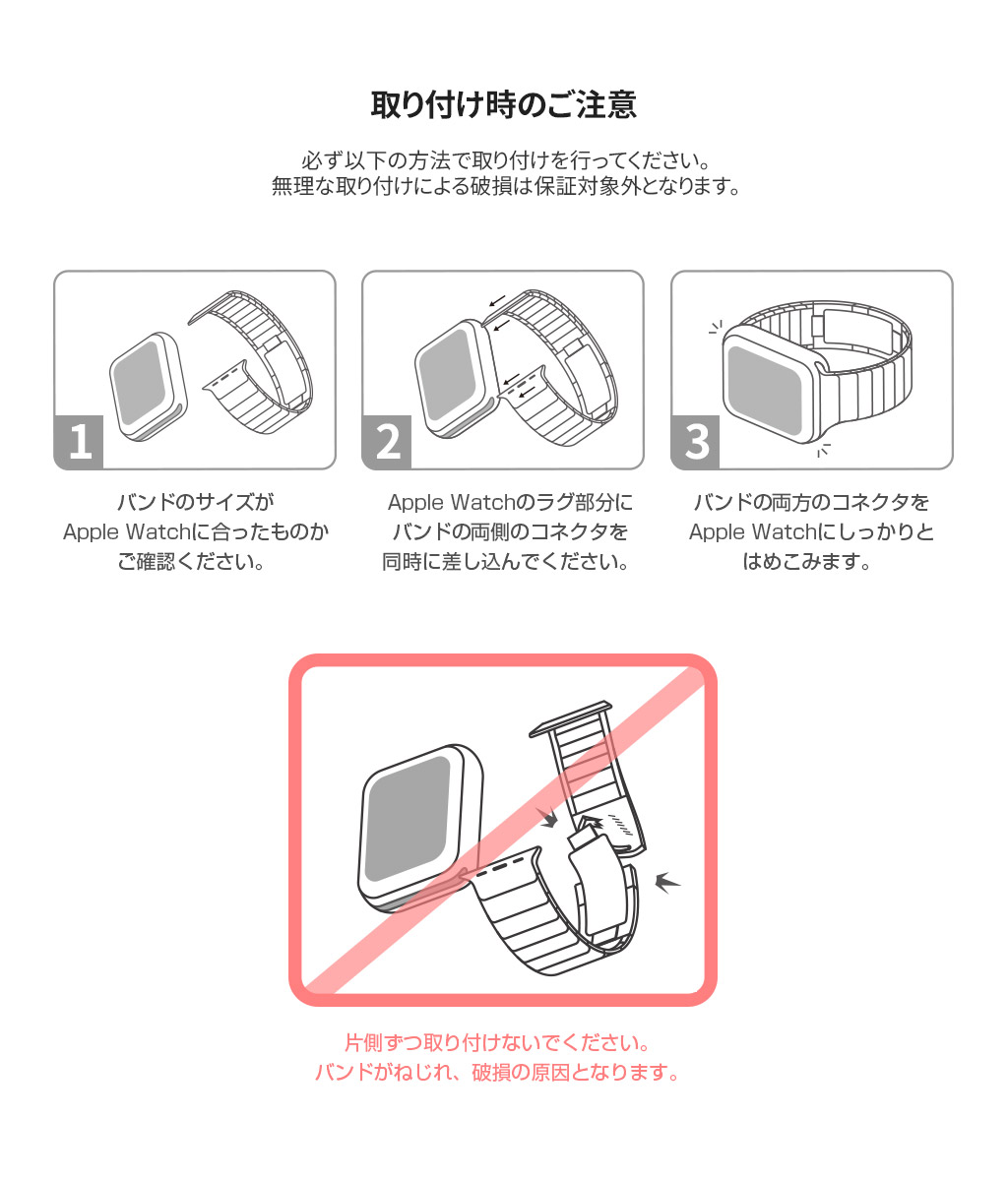 取り付け時のご注意

必ず以下の方法で取り付けを行ってください。
無理な取り付けによる破損は保証対象外となります。

1

バンドのサイズが Apple Watchに合ったものか ご確認ください。

2

Apple Watchのラグ部分に バンドの両側のコネクタを 同時に差し込んでください。

3

バンドの両方のコネクタを Apple Watchにしっかりと はめこみます。

片側ずつ取り付けないでください。
バンドがねじれ、破損の原因となります。