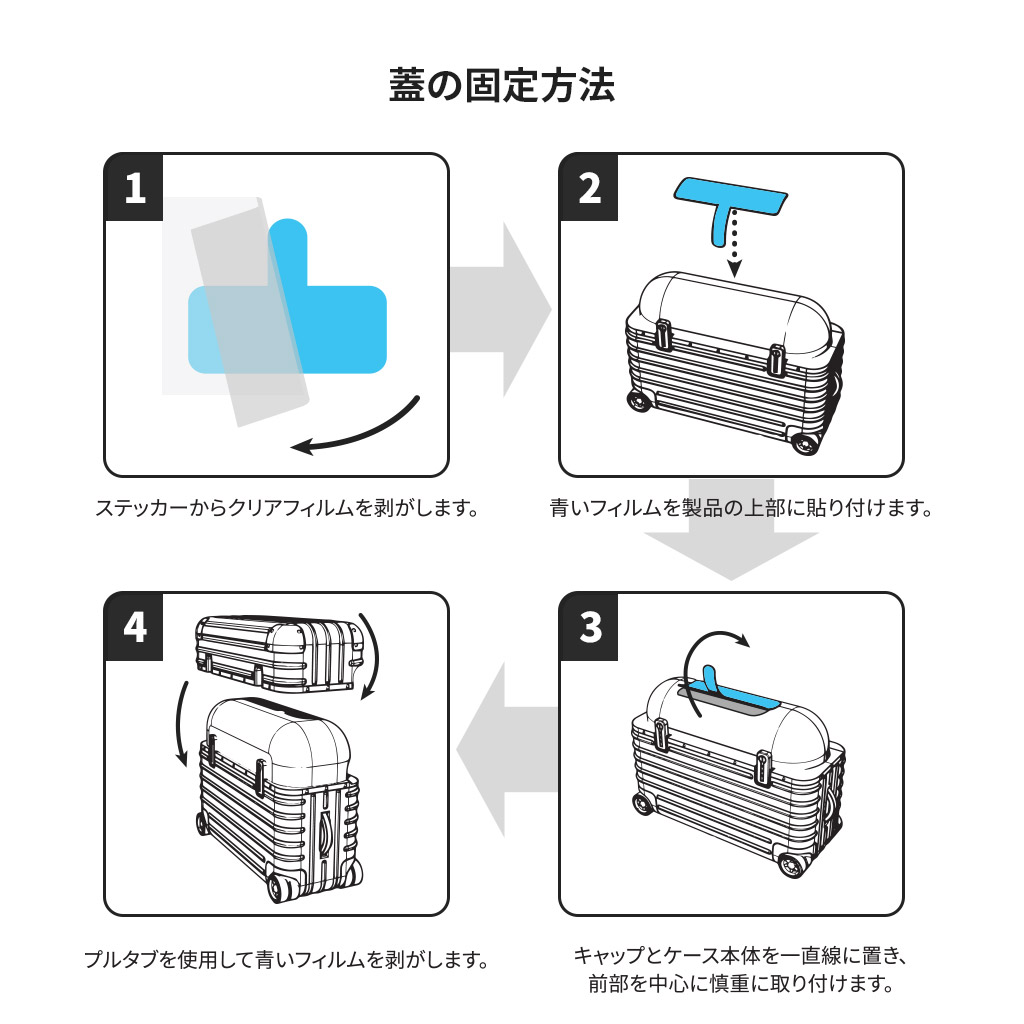 蓋の固定方法

1

ステッカーからクリアフィルムを剥がします。

2

青いフィルムを製品の上部に貼り付けます。

3

キャップとケース本体を一直線に置き、前部を中心に慎重に取り付けます。

4

プルタブを使用して青いフィルムを剥がします。