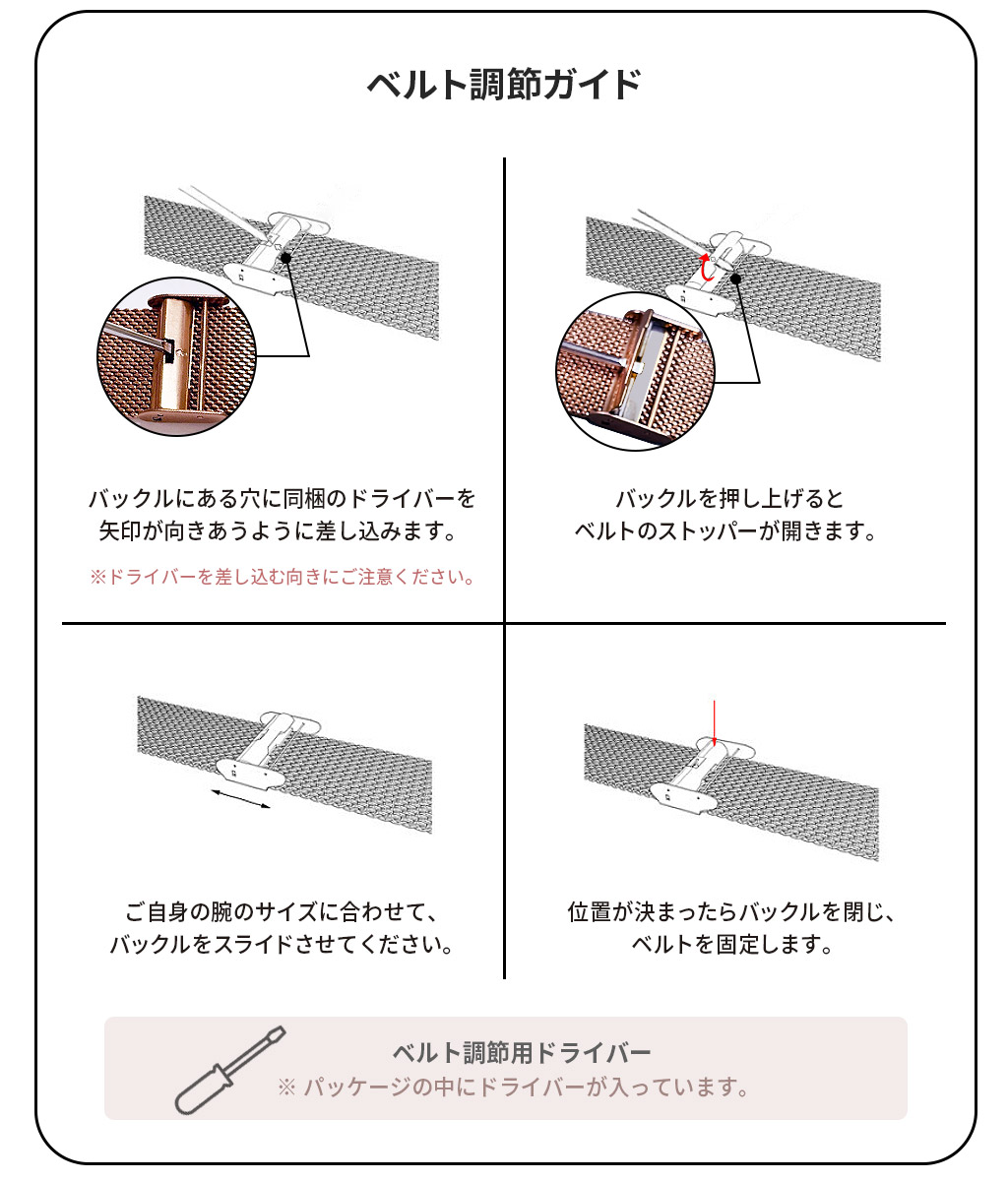 ベルト調節ガイド

バックルにある穴に同梱のドライバーを矢印が向きあうように差し込みます。

※ドライバーを差し込む向きにご注意ください。

バックルを押し上げるとベルトのストッパーが開きます。

ご自身の腕のサイズに合わせて、バックルをスライドさせてください。

位置が決まったらバックルを閉じ、ベルトを固定します。

ベルト調節用ドライバー
※ パッケージの中にドライバーが入っています。