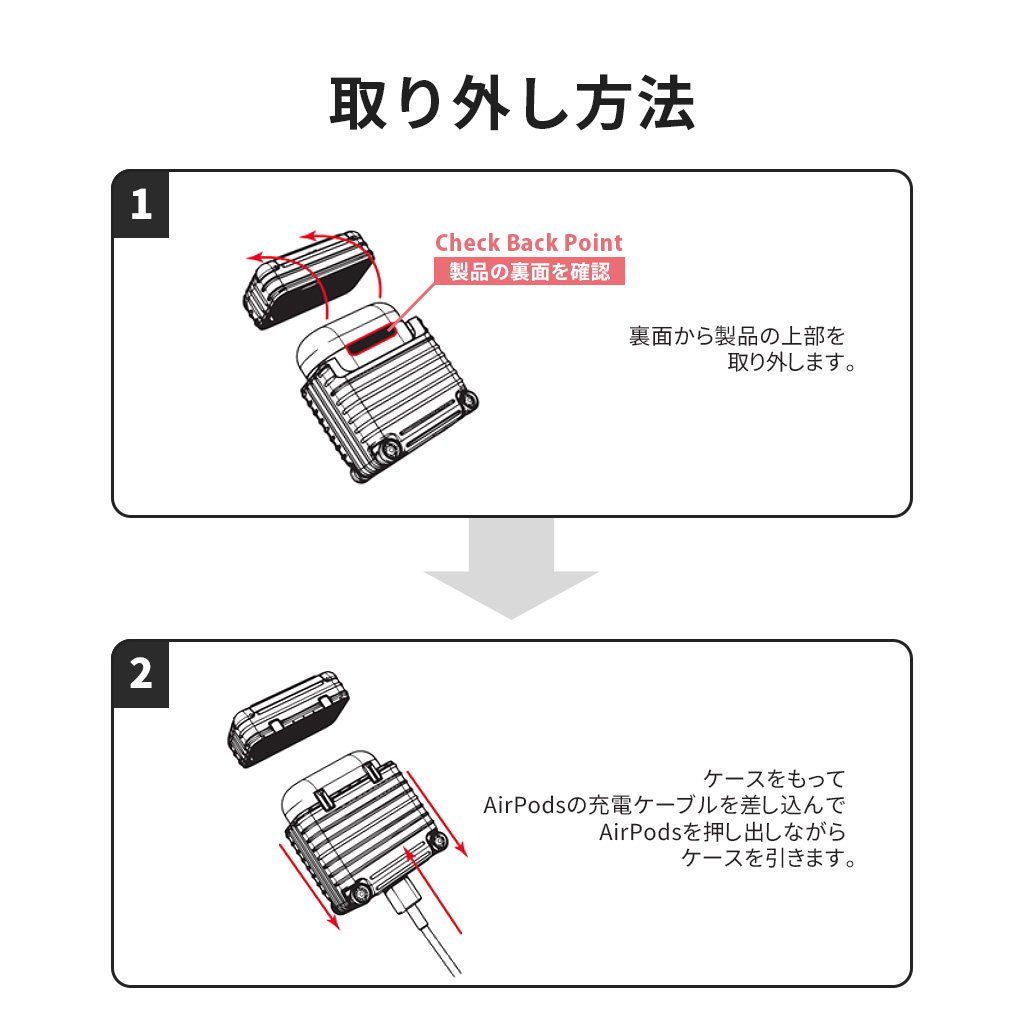 取り外し方法

1

Check Back Point
製品の裏面を確認

裏面から製品の上部を取り外します。

2

ケースをもって
AirPodsの充電ケーブルを差し込んで
AirPodsを押し出しながら
ケースを引きます。