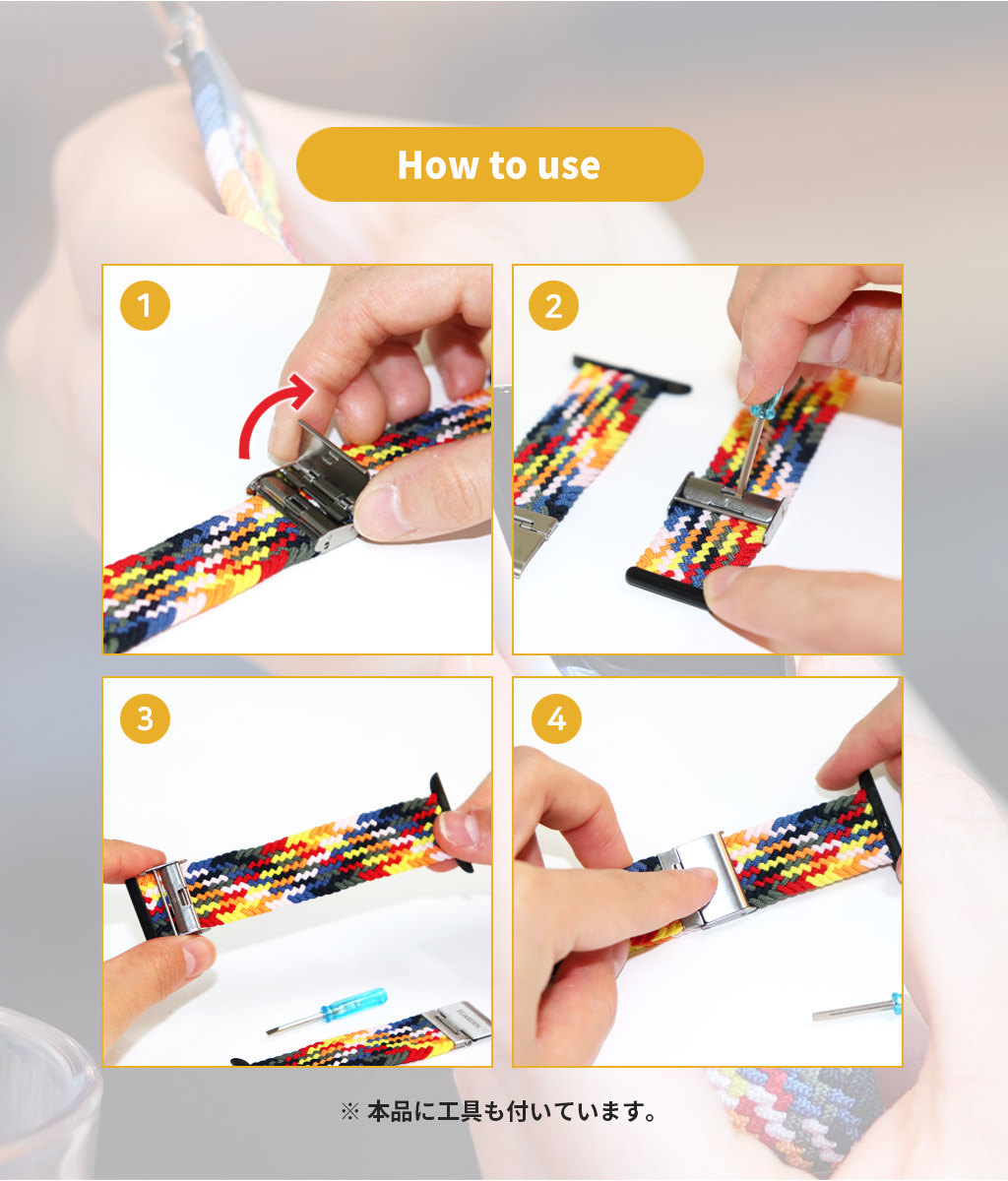 How to use

1

2

3

4

※ 本品に工具も付いています。