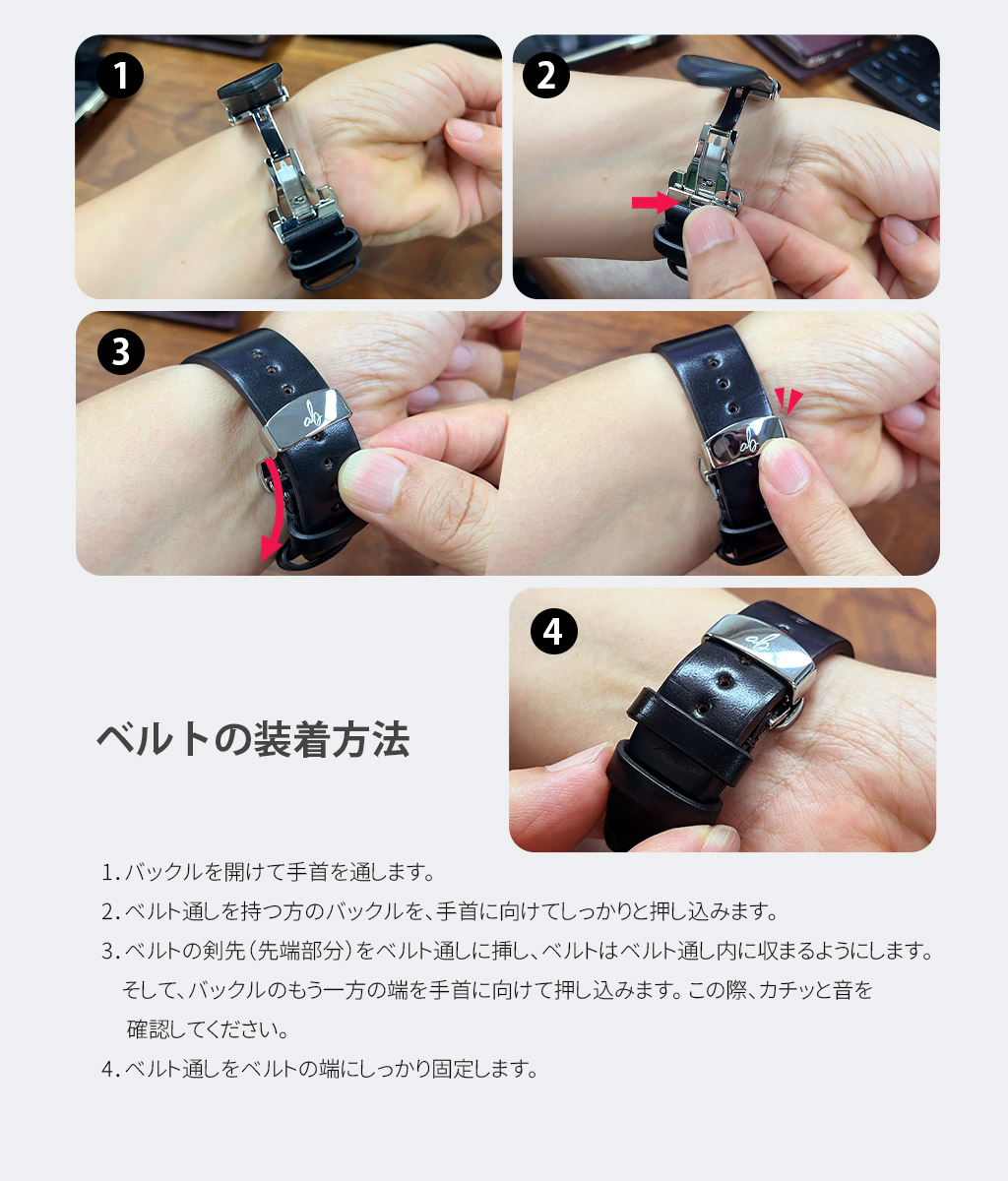 1

2

3

4

ベルトの装着方法

1. バックルを開けて手首を通します。

2. ベルト通しを持つ方のバックルを、手首に向けてしっかりと押し込みます。

3. ベルトの剣先（先端部分）をベルト通しに挿し、ベルトはベルト通し内に収まるようにします。そして、バックルのもう一方の端を手首に向けて押し込みます。この際、カチッと音を確認してください。

4. ベルト通しをベルトの端にしっかり固定します。