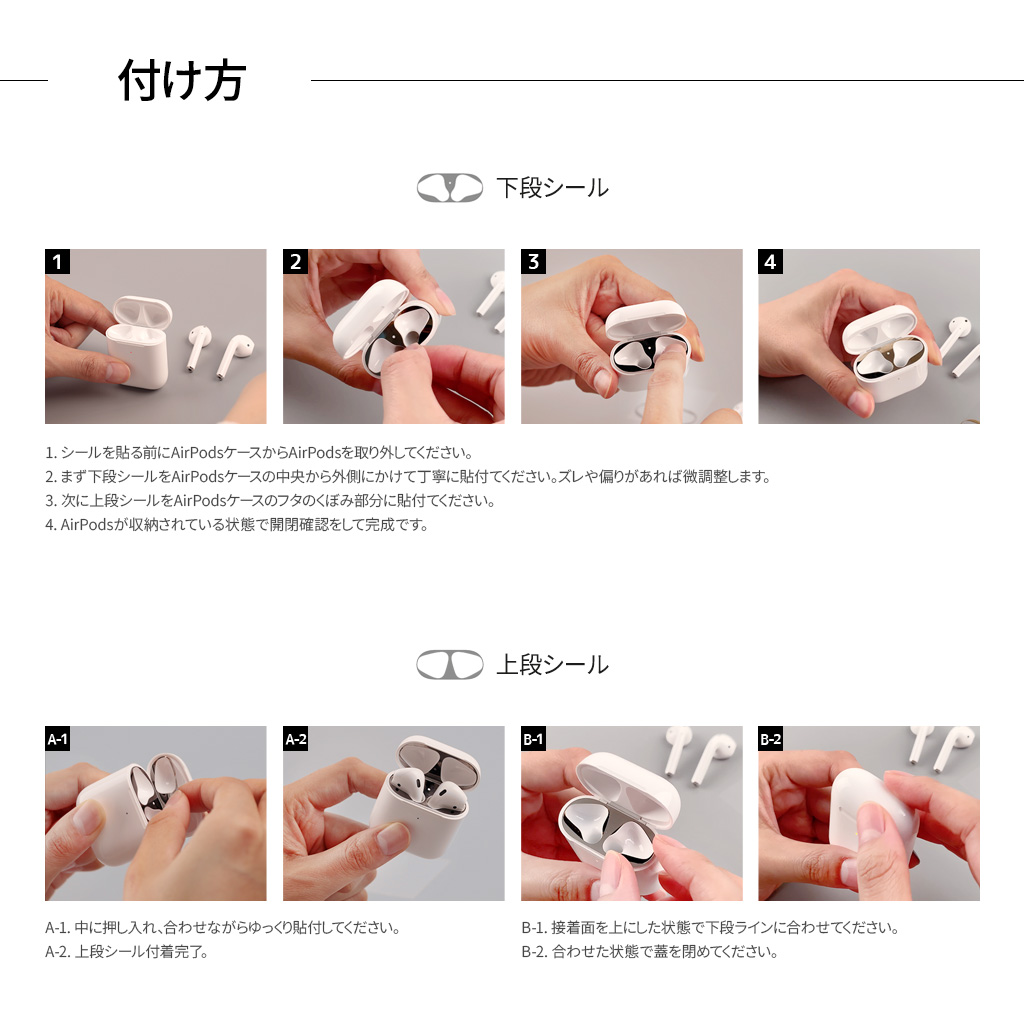 付け方

下段シール

1

2

3

4

1. シールを貼る前にAirPodsケースからAirPodsを取り外してください。
2. まず下段シールをAirPodsケースの中央から外側にかけて丁寧に貼付てください。ズレや偏りがあれば微調整します。
3. 次に上段シールをAirPodsケースのフタのくぼみ部分に貼付てください。
4. AirPodsが収納されている状態で開閉確認をして完成です。

上段シール

A-1

A-2

B-1

B-2

A-1. 中に押し入れ、合わせながらゆっくり貼付してください。
A-2. 上段シール付着完了。

B-1. 接着面を上にした状態で下段ラインに合わせてください。
B-2. 合わせた状態で蓋を閉めてください。