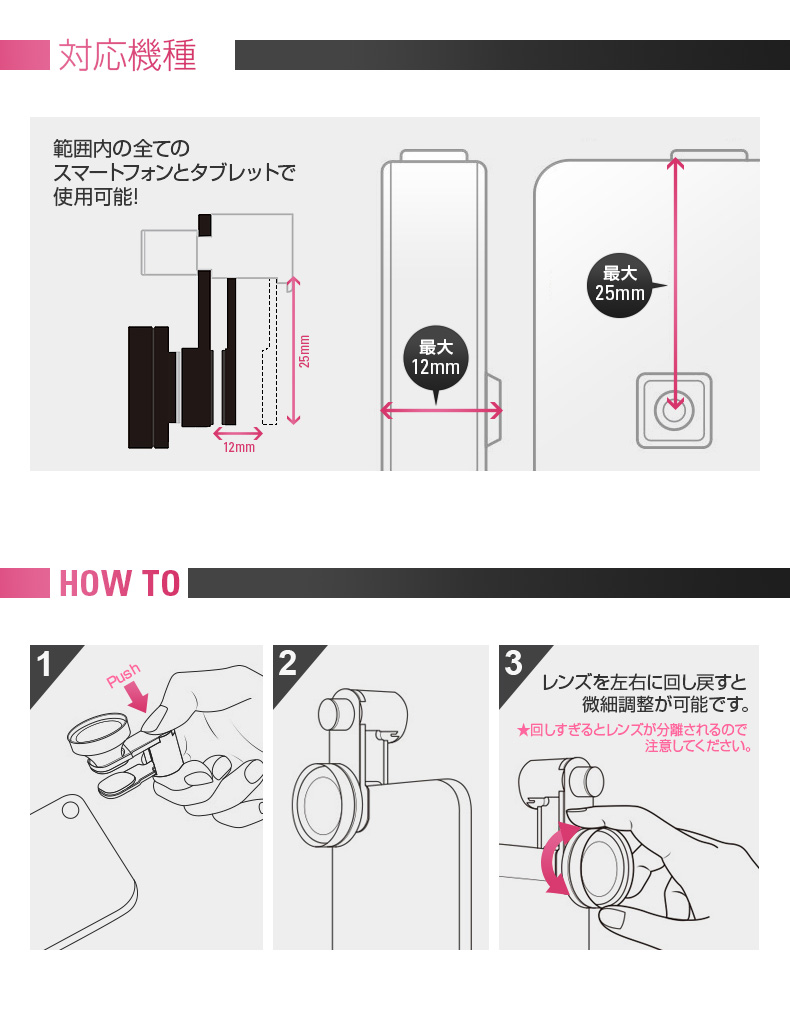 対応機種

範囲内の全てのスマートフォンとタブレットで使用可能!

25mm

12mm

最大 12mm

最大 25mm

HOW TO

1

Push

2

3

レンズを左右に回し戻すと微細調整が可能です。

★回しすぎるとレンズが分離されるので注意してください。